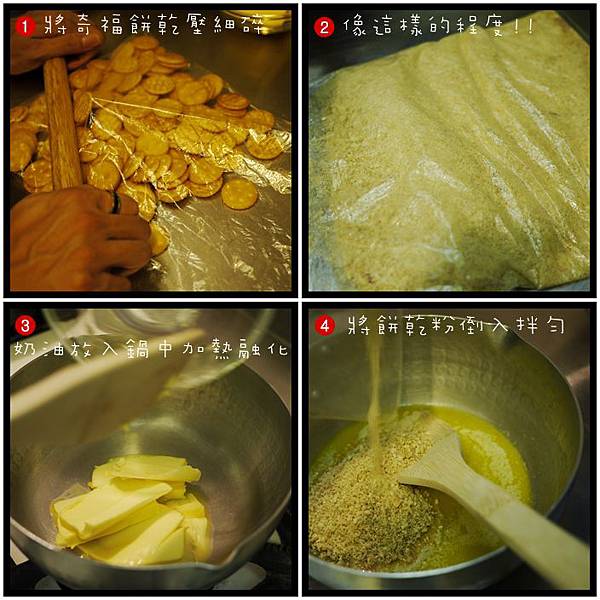 1 將奇福餅乾壓細碎

2 像這樣的程度!!

3 奶油放入鍋中加熱融化

4 將餅乾粉倒入拌勻