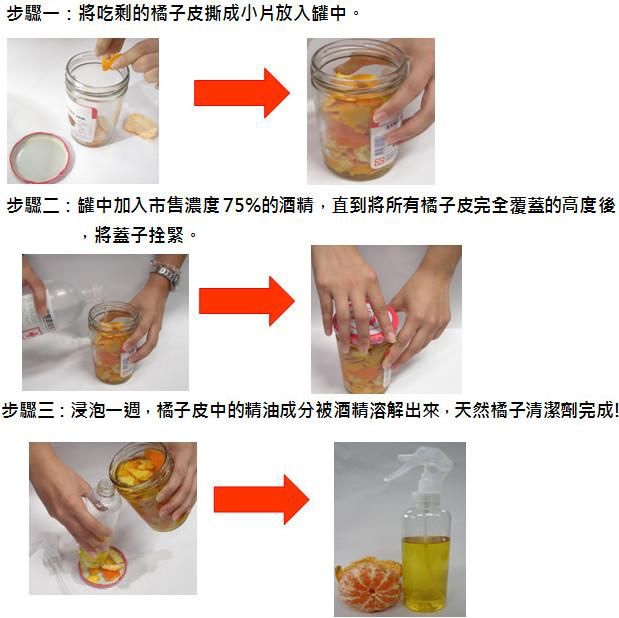 步驟一：將吃剩的橘子皮撕成小片放入罐中。

步驟二：罐中加入市售濃度75%的酒精，直到將所有橘子皮完全覆蓋的高度後，將蓋子拴緊。

步驟三：浸泡一週，橘子皮中的精油成分被酒精溶解出來，天然橘子清潔劑完成!