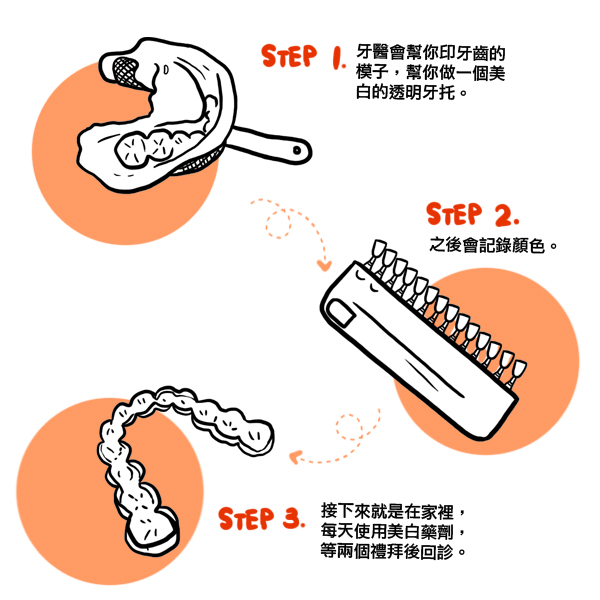 STEP 1. 牙醫會幫你印牙齒的模子，幫你做一個美白的透明牙托。

STEP 2. 之後會記錄顏色。

STEP 3. 接下來就是在家裡，每天使用美白藥劑，等兩個禮拜後回診。