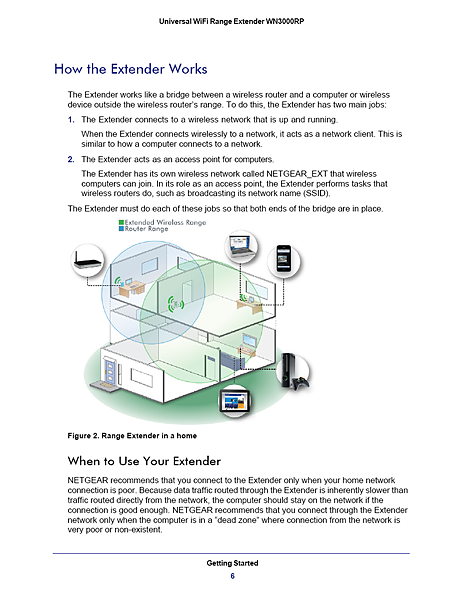 Universal WiFi Range Extender WN3000RP

How the Extender Works

The Extender works like a bridge between a wireless router and a computer or wireless device outside the wireless router's range. To do this, the Extender has two main jobs:

1. The Extender connects to a wireless network that is up and running.

When the Extender connects wirelessly to a network, it acts as a network client. This is similar to how a computer connects to a network.

2. The Extender acts as an access point for computers.

The Extender has its own wireless network called NETGEAR_EXT that wireless computers can join. In its role as an access point, the Extender performs tasks that wireless routers do, such as broadcasting its network name (SSID).

The Extender must do each of these jobs so that both ends of the bridge are in place.

Extended Wireless Range
Router Range

Figure 2. Range Extender in a home

When to Use Your Extender

NETGEAR recommends that you connect to the Extender only when your home network connection is poor. Because data traffic routed through the Extender is inherently slower than traffic routed directly from the network, the computer should stay on the network if the connection is good enough. NETGEAR recommends that you connect through the Extender network only when the computer is in a "dead zone" where connection from the network is very poor or non-existent.

Getting Started

6