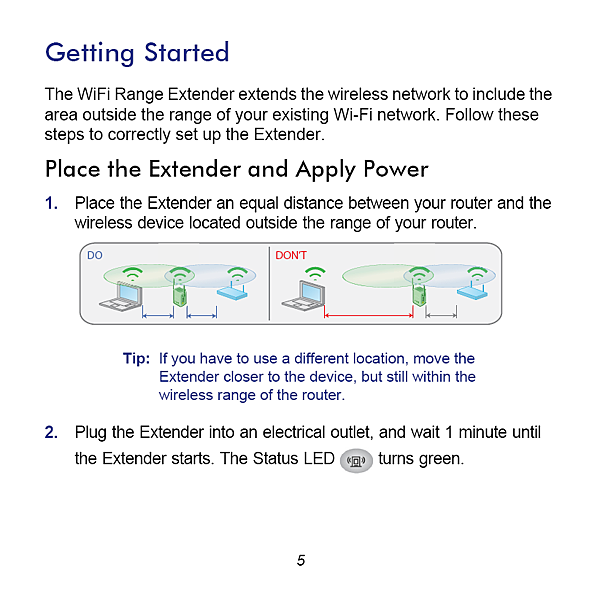 Getting Started

The WiFi Range Extender extends the wireless network to include the area outside the range of your existing Wi-Fi network. Follow these steps to correctly set up the Extender.

Place the Extender and Apply Power

1. Place the Extender an equal distance between your router and the wireless device located outside the range of your router.

DO

DON'T

Tip: If you have to use a different location, move the Extender closer to the device, but still within the wireless range of the router.

2. Plug the Extender into an electrical outlet, and wait 1 minute until the Extender starts. The Status LED turns green.

5