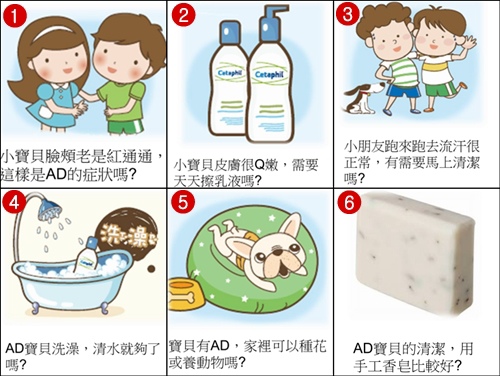 1

小寶貝臉頰老是紅通通，這樣是AD的症狀嗎?

2

Cetaphil

Cetaphil

小寶貝皮膚很Q嫩，需要天天擦乳液嗎?

3

小朋友跑來跑去流汗很正常，有需要馬上清潔嗎?

4

洗澡

Cetaphil

AD寶貝洗澡，清水就夠了嗎?

5

寶貝有AD，家裡可以種花或養動物嗎?

6

AD寶貝的清潔，用手工香皂比較好?