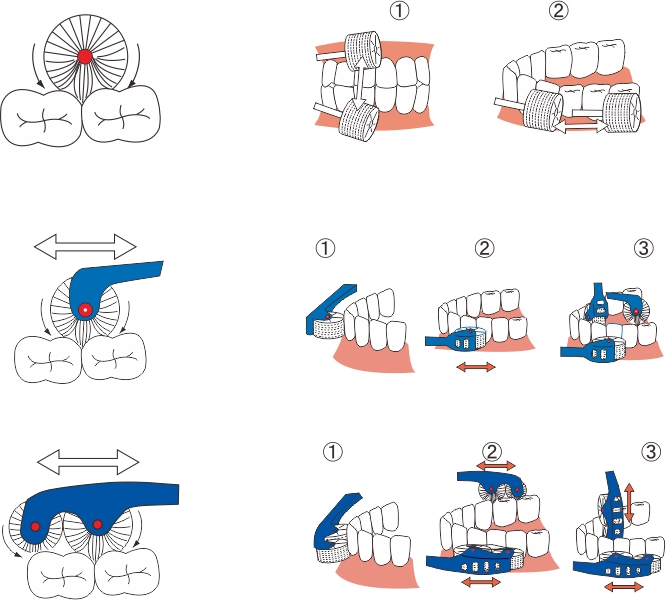 ①
②
①
②
③
①
②
③