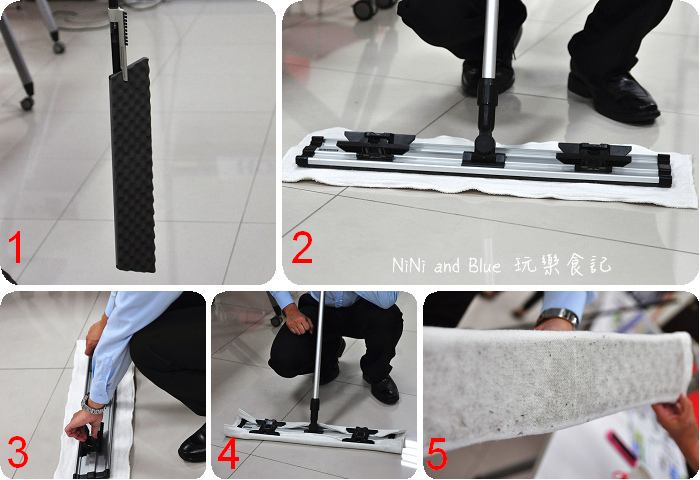 1

2

NiNi and Blue 玩樂食記

3

4

5