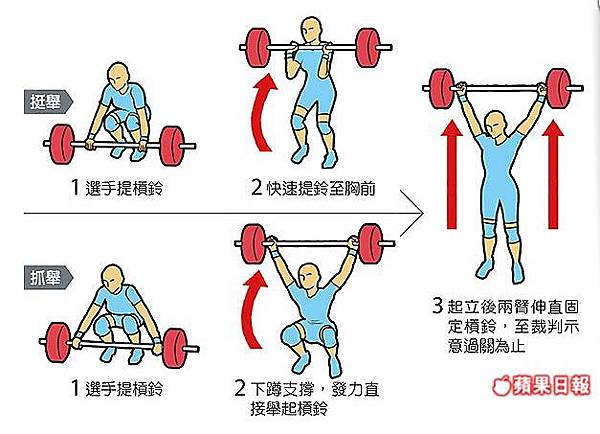 挺舉

1 選手提槓鈴

2 快速提鈴至胸前

抓舉

1 選手提槓鈴

2 下蹲支撐，發力直接舉起槓鈴

3 起立後兩臂伸直固定槓鈴，至裁判示意過關為止

蘋果日報