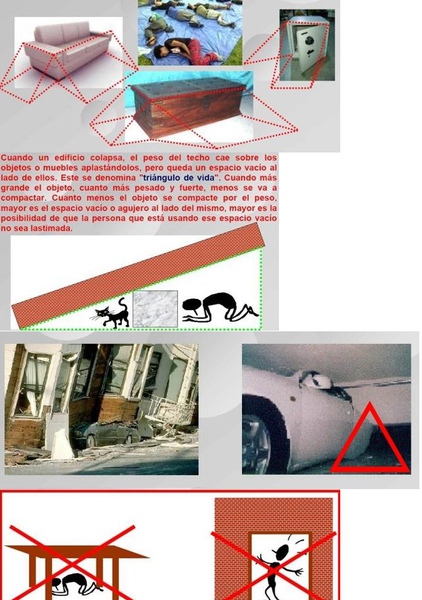 Cuando un edificio colapsa, el peso del techo cae sobre los objetos o muebles aplastándolos, pero queda un espacio vacío al lado de ellos. Este se denomina "triángulo de vida". Cuando más grande el objeto, cuanto más pesado y fuerte, menos se va a compactar. Cuanto menos el objeto se compacte por el peso, mayor es el espacio vacío o agujero al lado del mismo, mayor es la posibilidad de que la persona que está usando ese espacio vacío no sea lastimada.