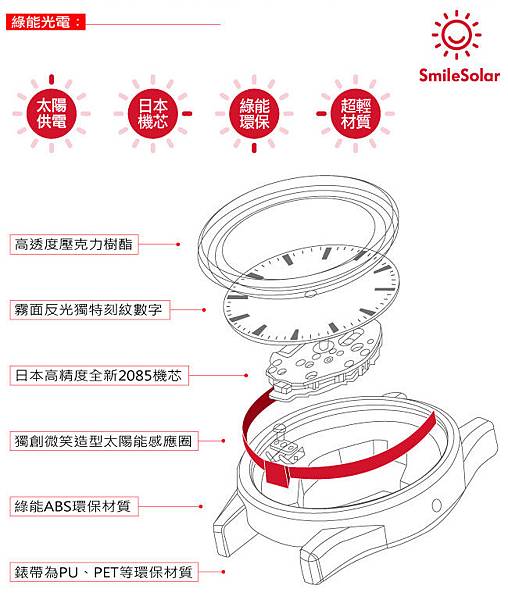 綠能光電：

SmileSolar

太陽供電

日本機芯

綠能環保

超輕材質

高透度壓克力樹酯

霧面反光獨特刻紋數字

日本高精度全新2085機芯

獨創微笑造型太陽能感應圈

綠能ABS環保材質

錶帶為PU、PET等環保材質