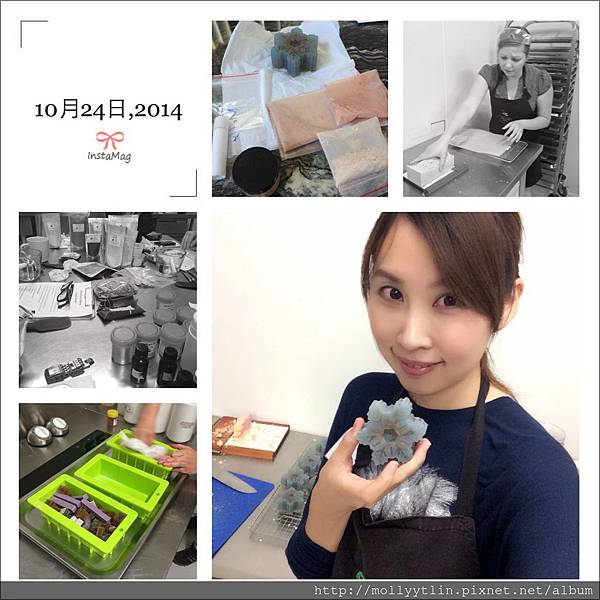 10月24日,2014

InstaMag

http://mollyytlin.pixnet.net/album