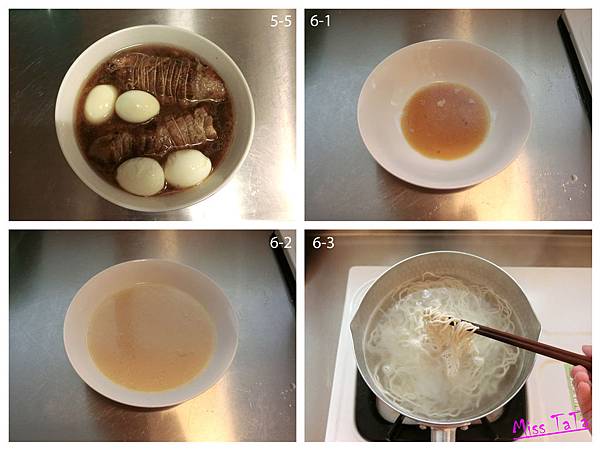 5-5

6-1

6-2

6-3

Miss TaTa