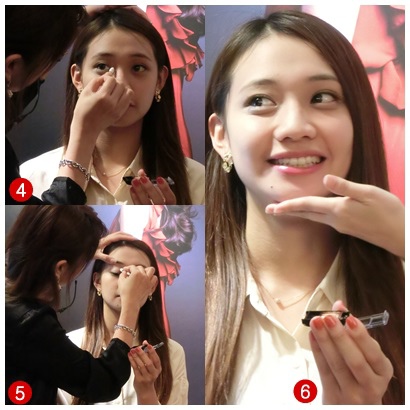 4

5

6