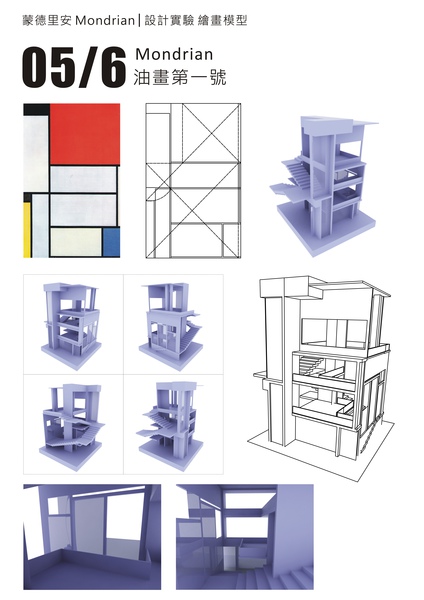 蒙德里安 Mondrian | 設計實驗 繪畫模型

05/6 Mondrian
油畫第一號