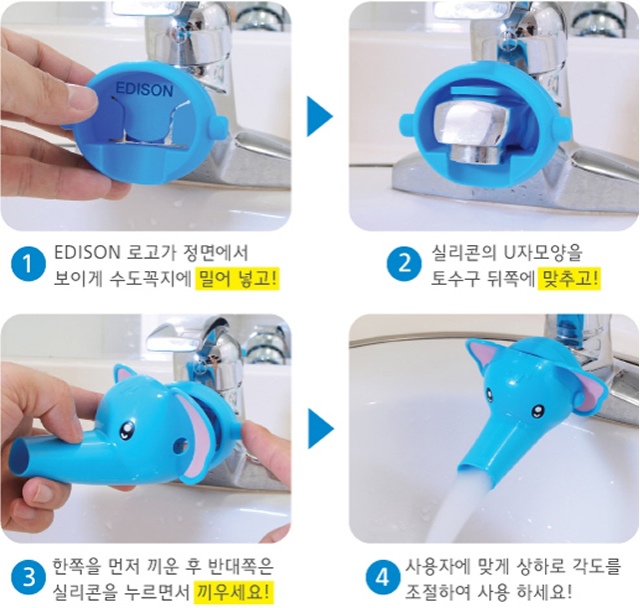 EDISON

1 EDISON 로고가 정면에서 보이게 수도꼭지에 밀어 넣고!

2 실리콘의 U자모양을 토수구 뒤쪽에 맞추고!

3 한쪽을 먼저 끼운 후 반대쪽은 실리콘을 누르면서 끼우세요!

4 사용자에 맞게 상하로 각도를 조절하여 사용 하세요!