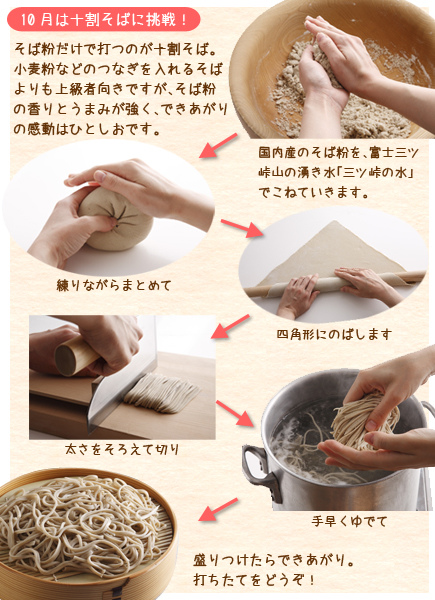 10月は十割そばに挑戦！

そば粉だけで打つのが十割そば。小麦粉などのつなぎを入れるそばよりも上級者向きですが、そば粉の香りとうまみが強く、できあがりの感動はひとしおです。

国内産のそば粉を、富士三ツ峠山の湧き水「三ツ峠の水」でこねていきます。

練りながらまとめて

四角形にのばします

太さをそろえて切り

手早くゆでて

盛りつけたらできあがり。打ちたてをどうぞ！