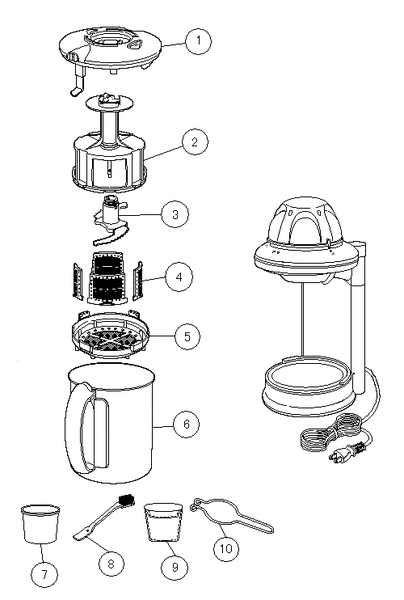 1
2
3
4
5
6
7
8
9
10