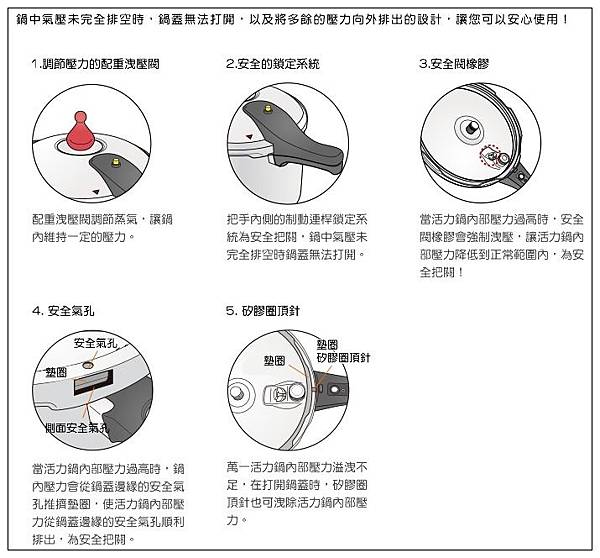 鍋中氣壓未完全排空時，鍋蓋無法打開，以及將多餘的壓力向外排出的設計，讓您可以安心使用！

1.調節壓力的配重洩壓閥

配重洩壓閥調節蒸氣，讓鍋內維持一定的壓力。

2.安全的鎖定系統

把手內側的制動連桿鎖定系統為安全把關，鍋中氣壓未完全排空時鍋蓋無法打開。

3.安全閥橡膠

當活力鍋內部壓力過高時，安全閥橡膠會強制洩壓，讓活力鍋內部壓力降低到正常範圍內，為安全把關！

4. 安全氣孔

安全氣孔
墊圈
側面安全氣孔

當活力鍋內部壓力過高時，鍋內壓力會從鍋蓋邊緣的安全氣孔推擠墊圈，使活力鍋內部壓力從鍋蓋邊緣的安全氣孔順利排出，為安全把關。

5. 矽膠圈頂針

墊圈
墊圈
矽膠圈頂針

萬一活力鍋內部壓力溢洩不足，在打開鍋蓋時，矽膠圈頂針也可洩除活力鍋內部壓力。