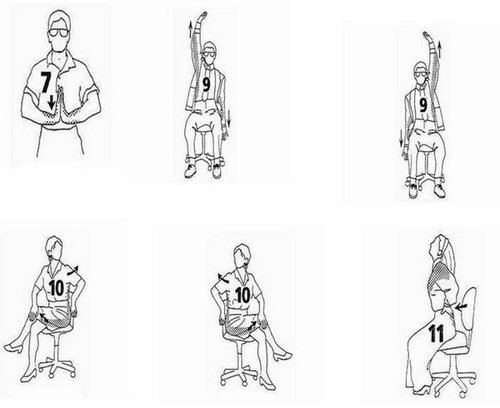 7

9

9

10

10

11