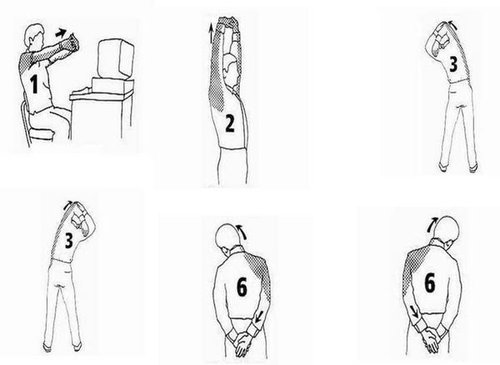 1

2

3

3

6

6