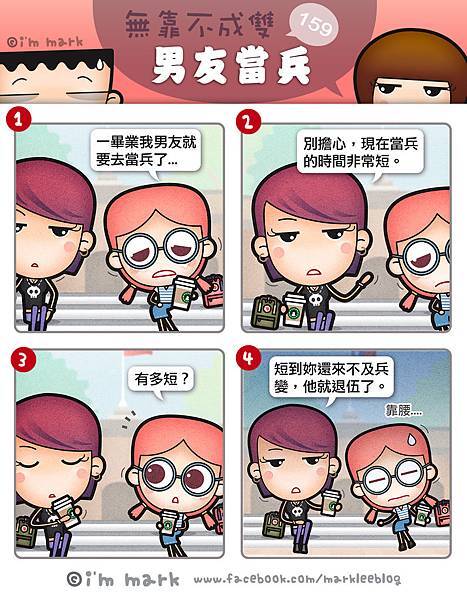 ©i'm mark

無靠不成雙

159

男友當兵

1

一畢業我男友就要去當兵了...

2

別擔心，現在當兵的時間非常短。

3

有多短？

4

短到妳還來不及兵變，他就退伍了。

靠腰....

©i'm mark www.facebook.com/markleeblog