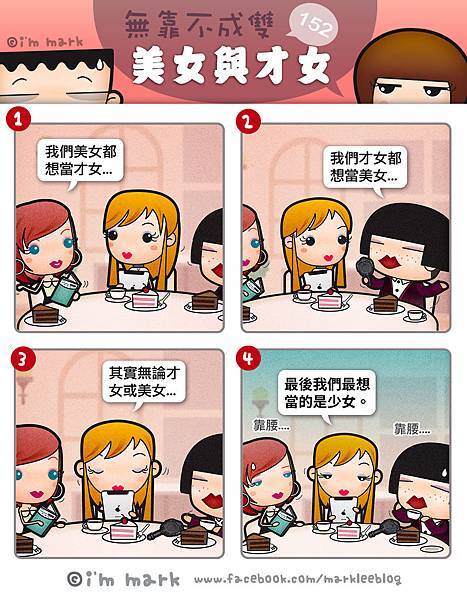 ©i'm mark

無靠不成雙 152

美女與才女

1

我們美女都想當才女...

2

我們才女都想當美女...

3

其實無論才女或美女...

4

最後我們最想當的是少女。

靠腰....

靠腰....

©i'm mark www.facebook.com/markleeblog