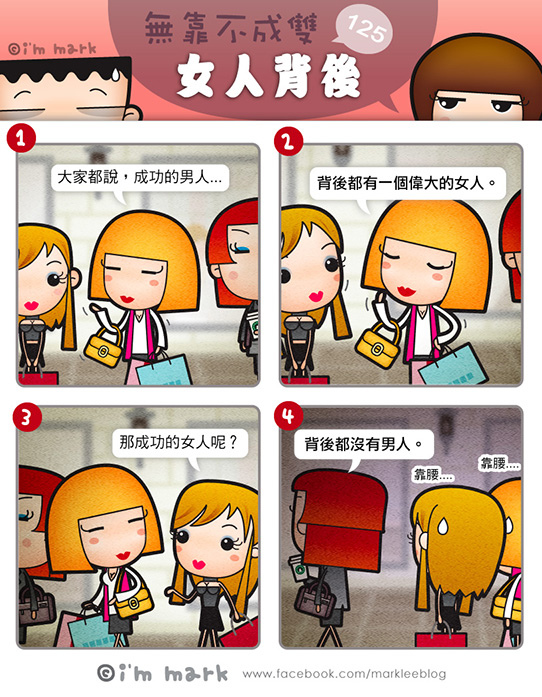 ©i'm mark

無靠不成雙 125

女人背後

1

大家都說，成功的男人...

2

背後都有一個偉大的女人。

3

那成功的女人呢？

4

背後都沒有男人。

靠腰....

靠腰....

©i'm mark www.facebook.com/markleeblog