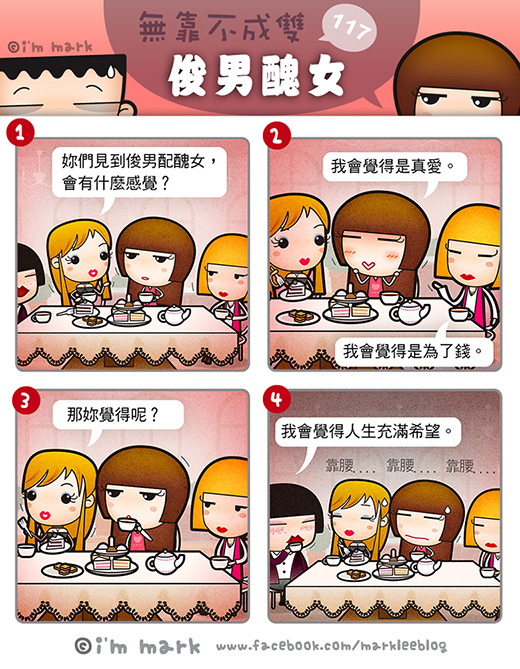 ©i'm mark

無靠不成雙 117

俊男醜女

1

妳們見到俊男配醜女，會有什麼感覺？

2

我會覺得是真愛。

我會覺得是為了錢。

3

那妳覺得呢？

4

我會覺得人生充滿希望。

靠腰... 靠腰... 靠腰...

©i'm mark www.facebook.com/markleeblog