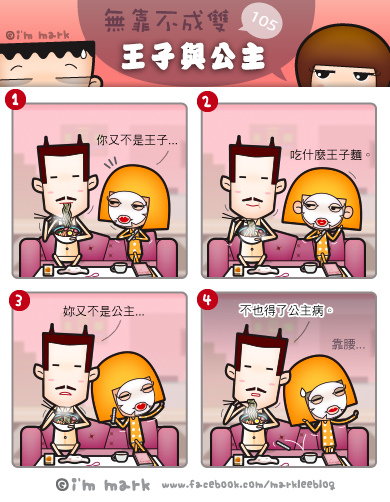 ©i'm mark

無靠不成雙 105

王子與公主

1

你又不是王子...

2

吃什麼王子麵。

3

妳又不是公主...

4

不也得了公主病。

靠腰...

©i'm mark www.facebook.com/markleeblog