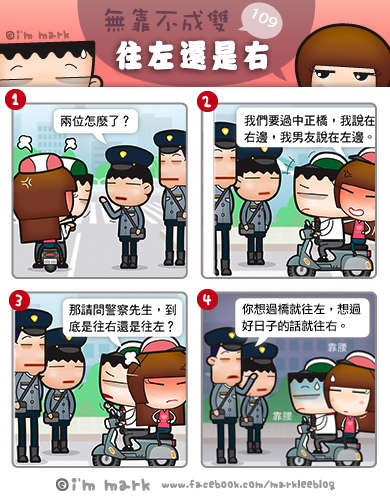 ©i'm mark

無靠不成雙 109

往左還是右

1

兩位怎麼了？

2

我們要過中正橋，我說在右邊，我男友說在左邊。

3

那請問警察先生，到底是往右還是往左？

4

你想過橋就往左，想過好日子的話就往右。

靠腰

靠腰

©i'm mark www.facebook.com/markleeblog