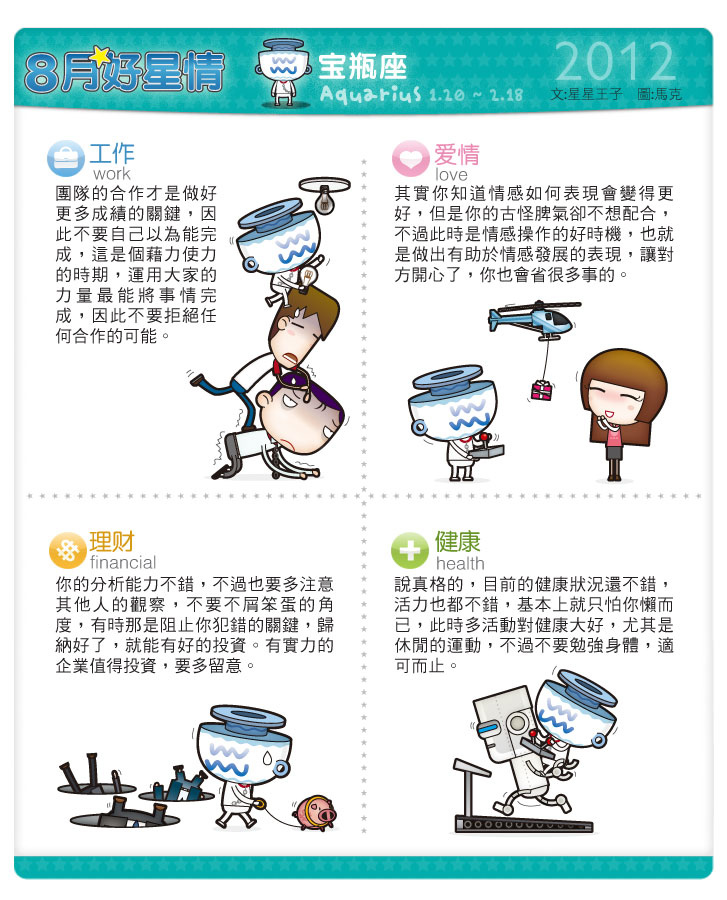 8月好星情

宝瓶座
Aquarius 1.20 ~ 2.18

2012
文:星星王子 圖:馬克

工作
work
團隊的合作才是做好更多成績的關鍵，因此不要自己以為能完成，這是個藉力使力的時期，運用大家的力量最能將事情完成，因此不要拒絕任何合作的可能。

爱情
love
其實你知道情感如何表現會變得更好，但是你的古怪脾氣卻不想配合，不過此時是情感操作的好時機，也就是做出有助於情感發展的表現，讓對方開心了，你也會省很多事的。

理财
financial
你的分析能力不錯，不過也要多注意其他人的觀察，不要不屑笨蛋的角度，有時那是阻止你犯錯的關鍵，歸納好了，就能有好的投資。有實力的企業值得投資，要多留意。

健康
health
說真格的，目前的健康狀況還不錯，活力也都不錯，基本上就只怕你懶而已，此時多活動對健康大好，尤其是休閒的運動，不過不要勉強身體，適可而止。