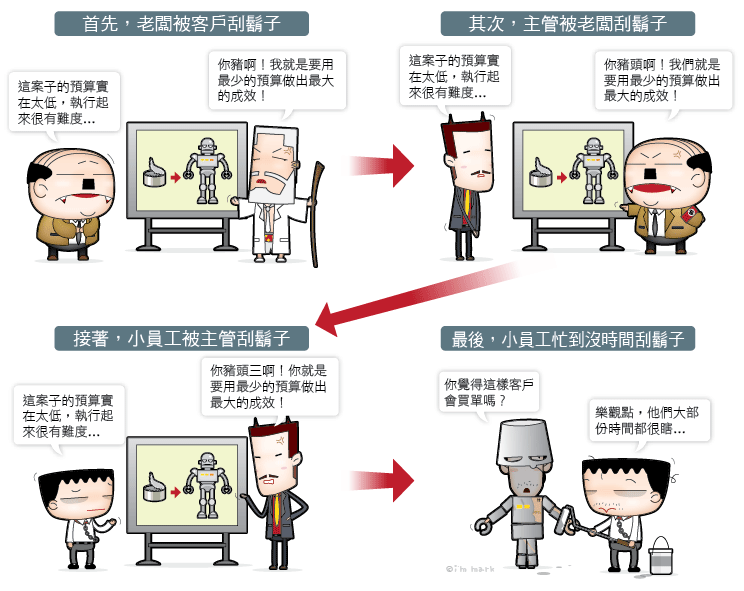 首先，老闆被客戶刮鬍子

這案子的預算實在太低，執行起來很有難度...

你豬啊！我就是要用最少的預算做出最大的成效！

其次，主管被老闆刮鬍子

這案子的預算實在太低，執行起來很有難度...

你豬頭啊！我們就是要用最少的預算做出最大的成效！

接著，小員工被主管刮鬍子

這案子的預算實在太低，執行起來很有難度...

你豬頭三啊！你就是要用最少的預算做出最大的成效！

最後，小員工忙到沒時間刮鬍子

你覺得這樣客戶會買單嗎？

樂觀點，他們大部份時間都很瞎...

©i'm mark