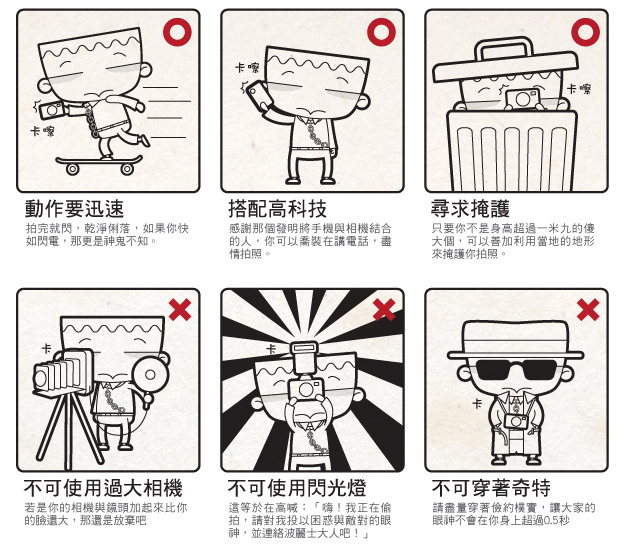 卡嚓

動作要迅速

拍完就閃，乾淨俐落，如果你快如閃電，那更是神鬼不知。

卡嚓

搭配高科技

感謝那個發明將手機與相機結合的人，你可以喬裝在講電話，盡情拍照。

卡嚓

尋求掩護

只要你不是身高超過一米九的傻大個，可以善加利用當地的地形來掩護你拍照。

卡

不可使用過大相機

若是你的相機與鏡頭加起來比你的臉還大，那還是放棄吧

卡

不可使用閃光燈

這等於在高喊：「嗨！我正在偷拍，請對我投以困惑與敵對的眼神，並連絡波麗士大人吧！」

卡

不可穿著奇特

請盡量穿著儉約樸實，讓大家的眼神不會在你身上超過0.5秒