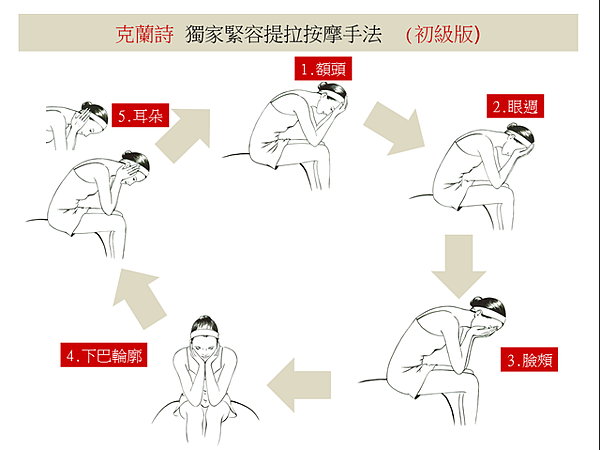 克蘭詩 獨家緊容提拉按摩手法 (初級版)

1.額頭

2.眼週

3.臉頰

4.下巴輪廓

5.耳朵