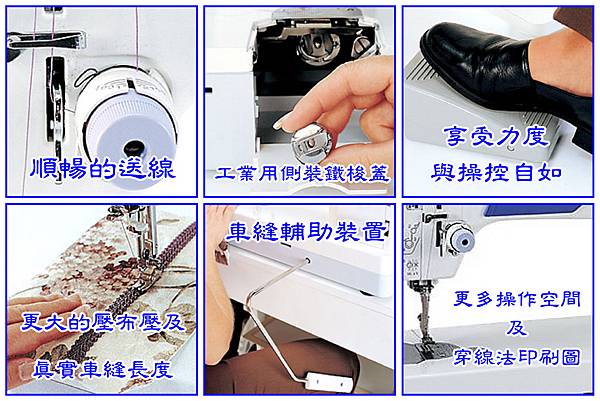 順暢的送線

工業用側裝鐵梭蓋

享受力度
與操控自如

更大的壓布壓及
真實車縫長度

車縫輔助裝置

更多操作空間
及
穿線法印刷圖