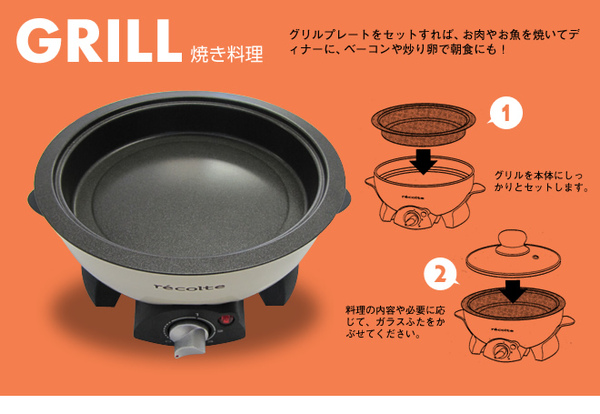 GRILL 焼き料理

グリルプレートをセットすれば、お肉やお魚を焼いてディナーに、ベーコンや炒り卵で朝食にも！

1

récolte

グリルを本体にしっかりとセットします。

récolte

2

料理の内容や必要に応じて、ガラスふたをかぶせてください。

récolte