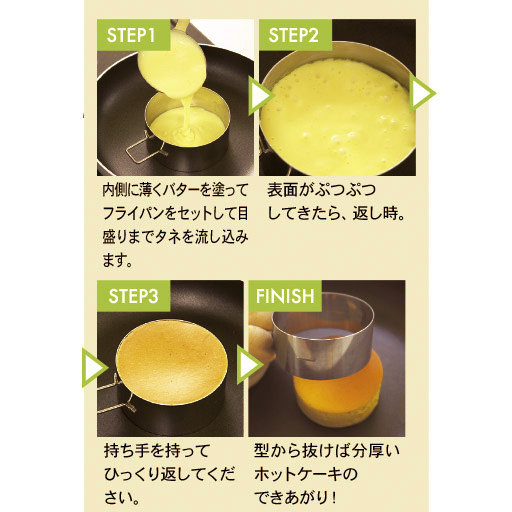 STEP1

内側に薄くバターを塗ってフライパンをセットして目盛りまでタネを流し込みます。

STEP2

表面がぷつぷつしてきたら、返し時。

STEP3

持ち手を持ってひっくり返してください。

FINISH

型から抜けば分厚いホットケーキのできあがり!