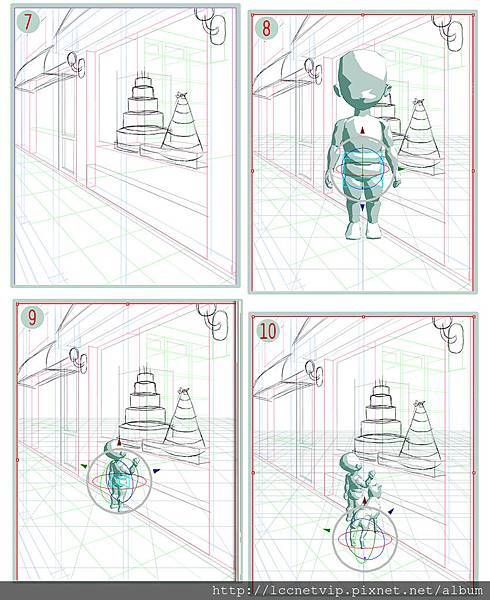 7

8

9

10

http://lccnetvip.pixnet.net/album