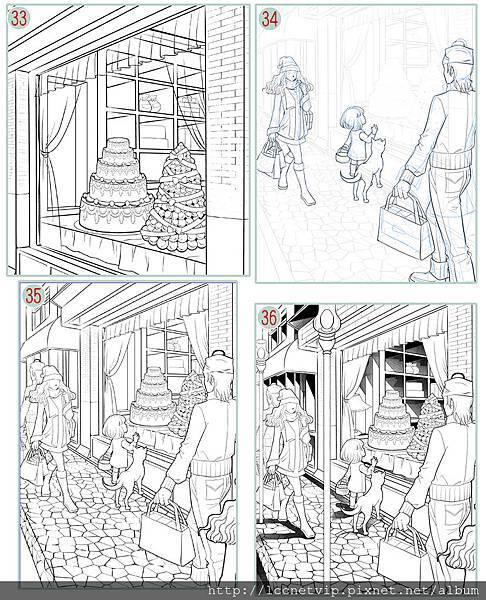 33
34
35
36
http://lccnetvip.pixnet.net/album