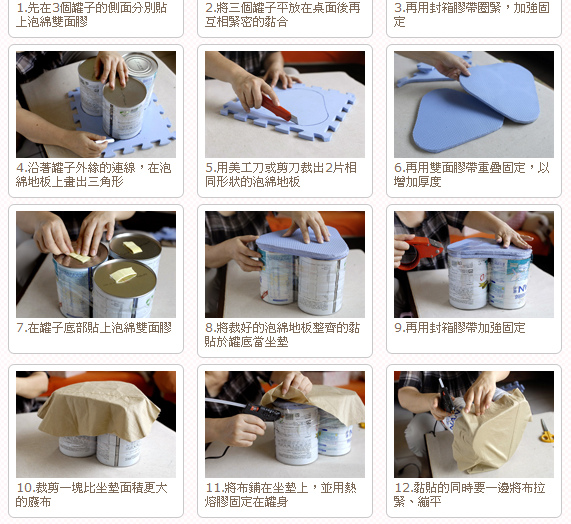 1.先在3個罐子的側面分別貼上泡綿雙面膠

2.將三個罐子平放在桌面後再互相緊密的黏合

3.再用封箱膠帶圈緊，加強固定

4.沿著罐子外緣的連線，在泡綿地板上畫出三角形

5.用美工刀或剪刀裁出2片相同形狀的泡綿地板

6.再用雙面膠帶重疊固定，以增加厚度

7.在罐子底部貼上泡綿雙面膠

8.將裁好的泡綿地板整齊的黏貼於罐底當坐墊

9.再用封箱膠帶加強固定

10.裁剪一塊比坐墊面積更大的廢布

11.將布鋪在坐墊上，並用熱熔膠固定在罐身

12.黏貼的同時要一邊將布拉緊、繃平