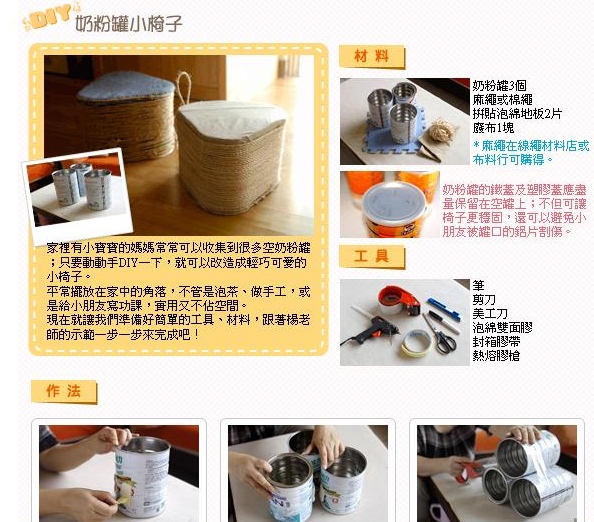 DIY 奶粉罐小椅子

家裡有小寶寶的媽媽常常可以收集到很多空奶粉罐；只要動動手DIY一下，就可以改造成輕巧可愛的小椅子。
平常擺放在家中的角落，不管是泡茶、做手工，或是給小朋友寫功課，實用又不佔空間。
現在就讓我們準備好簡單的工具、材料，跟著楊老師的示範一步一步來完成吧！

材料

奶粉罐3個
麻繩或棉繩
拼貼泡綿地板2片
廢布1塊
＊麻繩在線繩材料店或布料行可購得。

奶粉罐的鐵蓋及塑膠蓋應盡量保留在空罐上；不但可讓椅子更穩固，還可以避免小朋友被罐口的鋁片割傷。

工具

筆
剪刀
美工刀
泡綿雙面膠
封箱膠帶
熱熔膠槍

作法