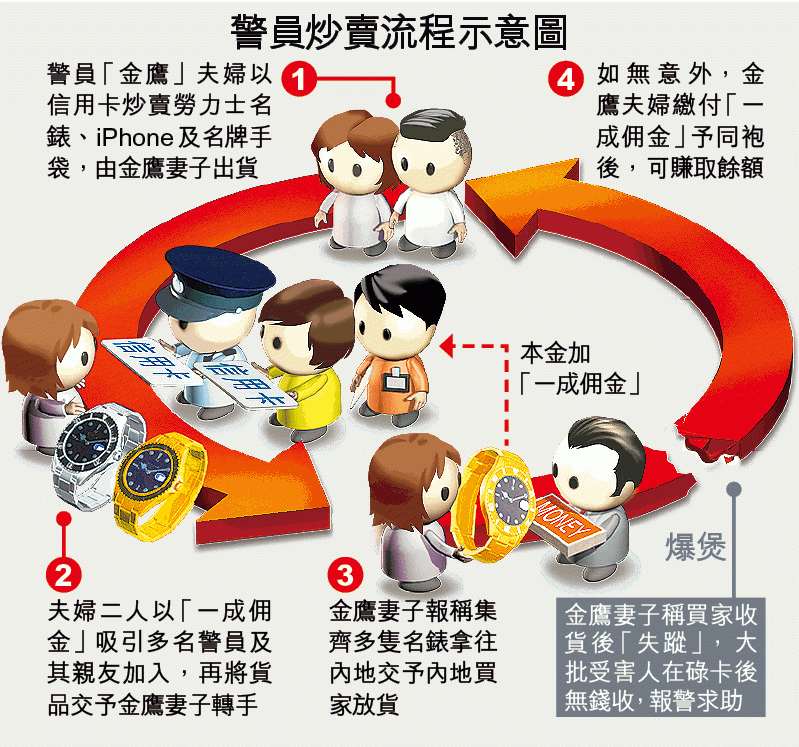 警員炒賣流程示意圖

1
警員「金鷹」夫婦以信用卡炒賣勞力士名錶、iPhone及名牌手袋，由金鷹妻子出貨

4
如無意外，金鷹夫婦繳付「一成佣金」予同袍後，可賺取餘額

信用卡

信用卡

本金加「一成佣金」

MONEY

爆煲

2
夫婦二人以「一成佣金」吸引多名警員及其親友加入，再將貨品交予金鷹妻子轉手

3
金鷹妻子報稱集齊多隻名錶拿往內地交予內地買家放貨

金鷹妻子稱買家收貨後「失蹤」，大批受害人在碌卡後無錢收，報警求助