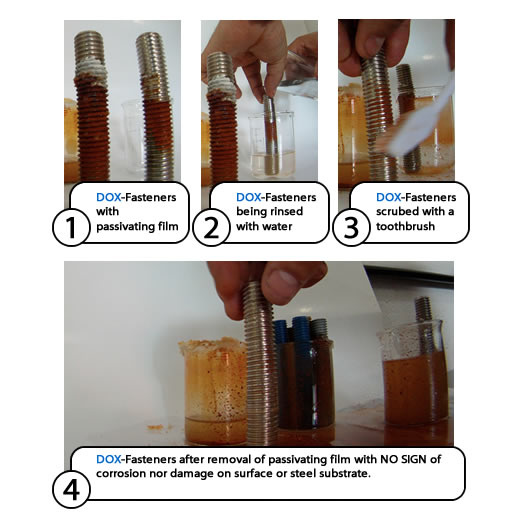 1
DOX-Fasteners with passivating film

2
DOX-Fasteners being rinsed with water

3
DOX-Fasteners scrubed with a toothbrush

4
DOX-Fasteners after removal of passivating film with NO SIGN of corrosion nor damage on surface or steel substrate.