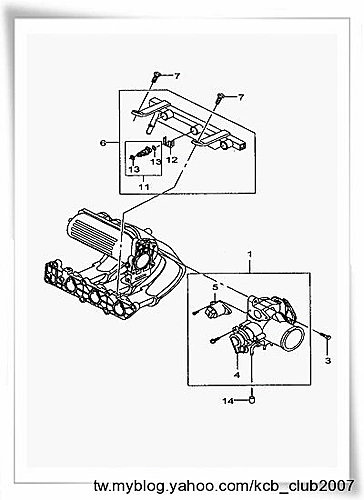 7
7
6
13
13
12
11
1
5
3
4
14
tw.myblog.yahoo.com/kcb_club2007