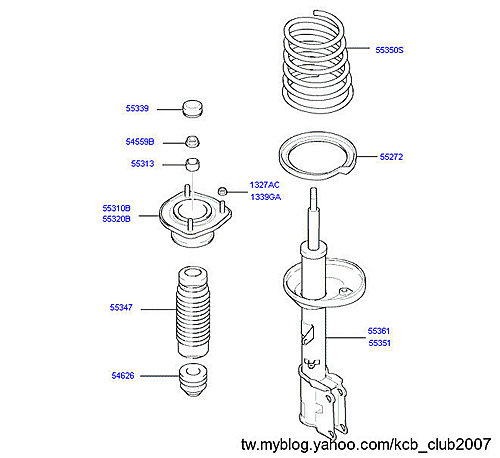 55350S

55339

54559B

55313

55272

1327AC
1339GA

55310B
55320B

55347

55361
55351

54626

tw.myblog.yahoo.com/kcb_club2007