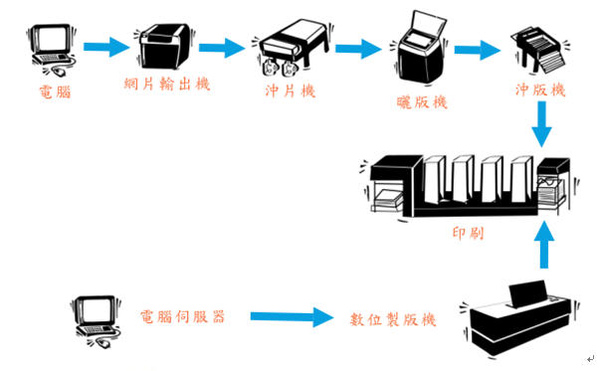 電腦

網片輸出機

沖片機

曬版機

沖版機

印刷

電腦伺服器

數位製版機