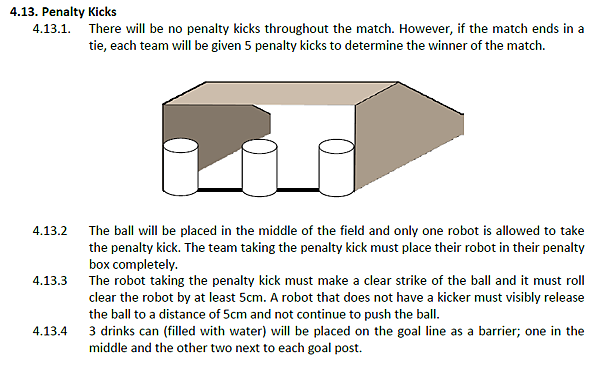 4.13. Penalty Kicks

4.13.1. There will be no penalty kicks throughout the match. However, if the match ends in a tie, each team will be given 5 penalty kicks to determine the winner of the match.

4.13.2 The ball will be placed in the middle of the field and only one robot is allowed to take the penalty kick. The team taking the penalty kick must place their robot in their penalty box completely.

4.13.3 The robot taking the penalty kick must make a clear strike of the ball and it must roll clear the robot by at least 5cm. A robot that does not have a kicker must visibly release the ball to a distance of 5cm and not continue to push the ball.

4.13.4 3 drinks can (filled with water) will be placed on the goal line as a barrier; one in the middle and the other two next to each goal post.