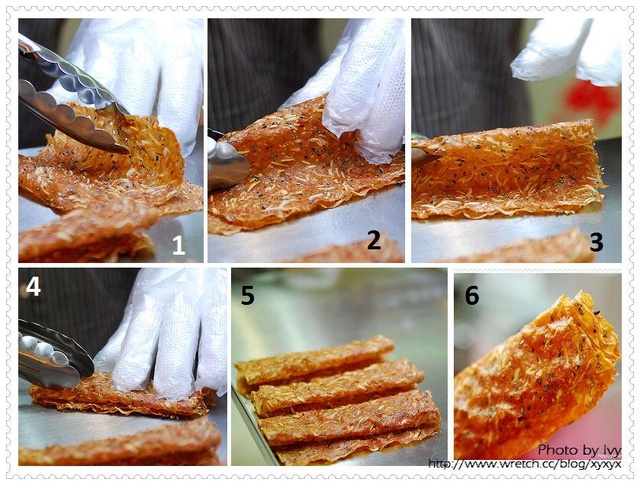 1

2

3

4

5

6

Photo by Ivy
http://www.wretch.cc/blog/xyxyx