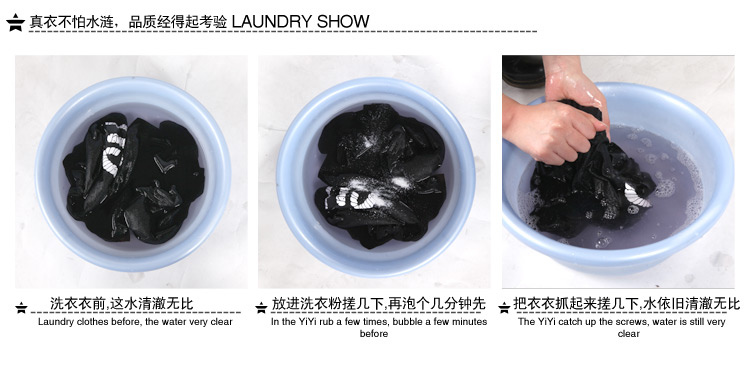 真衣不怕水涟，品质经得起考验 LAUNDRY SHOW

洗衣衣前,这水清澈无比
Laundry clothes before, the water very clear

放进洗衣粉搓几下,再泡个几分钟先
In the YiYi rub a few times, bubble a few minutes before

把衣衣抓起来搓几下,水依旧清澈无比
The YiYi catch up the screws, water is still very clear