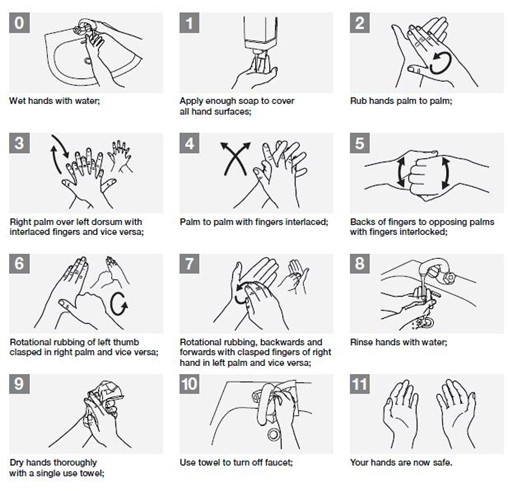 0

Wet hands with water;

1

Apply enough soap to cover all hand surfaces;

2

Rub hands palm to palm;

3

Right palm over left dorsum with interlaced fingers and vice versa;

4

Palm to palm with fingers interlaced;

5

Backs of fingers to opposing palms with fingers interlocked;

6

Rotational rubbing of left thumb clasped in right palm and vice versa;

7

Rotational rubbing, backwards and forwards with clasped fingers of right hand in left palm and vice versa;

8

Rinse hands with water;

9

Dry hands thoroughly with a single use towel;

10

Use towel to turn off faucet;

11

Your hands are now safe.