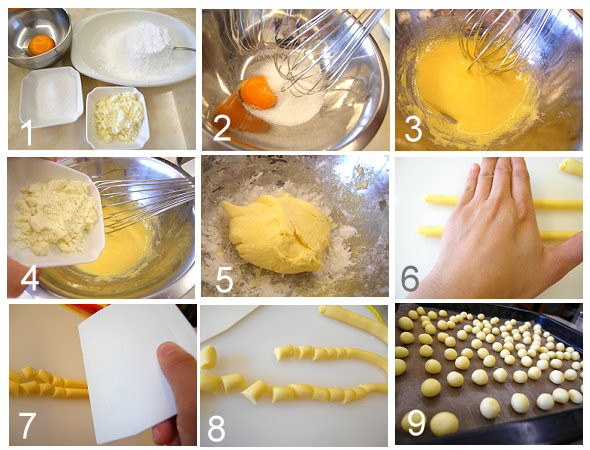 1
2
3
4
5
6
7
8
9