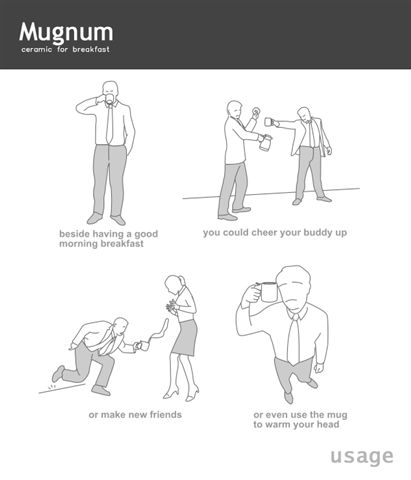 Mugnum
ceramic for breakfast

beside having a good morning breakfast

you could cheer your buddy up

or make new friends

or even use the mug to warm your head

usage