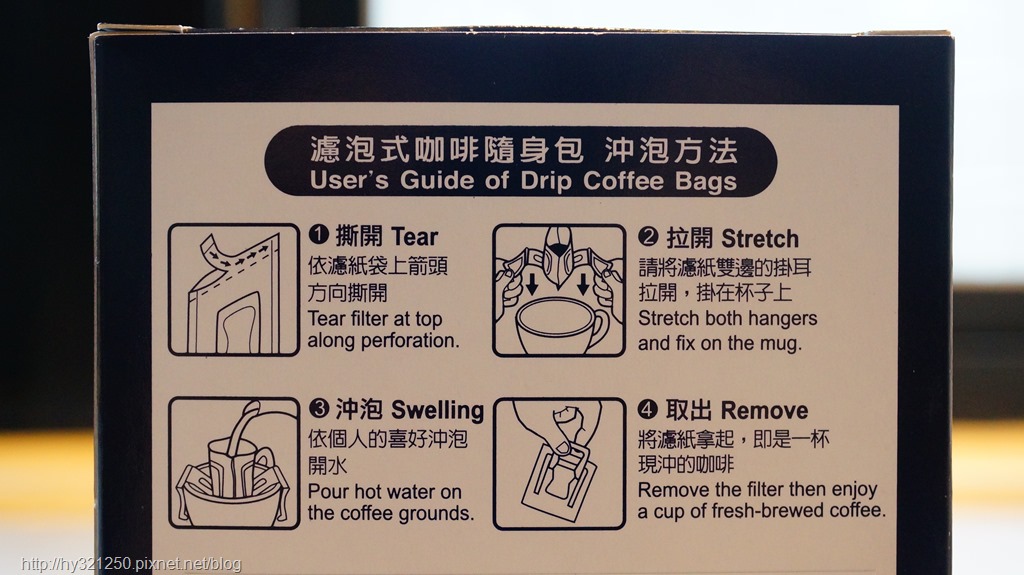 濾泡式咖啡隨身包 沖泡方法
User's Guide of Drip Coffee Bags

❶ 撕開 Tear
依濾紙袋上箭頭方向撕開
Tear filter at top along perforation.

❷ 拉開 Stretch
請將濾紙雙邊的掛耳拉開，掛在杯子上
Stretch both hangers and fix on the mug.

❸ 沖泡 Swelling
依個人的喜好沖泡開水
Pour hot water on the coffee grounds.

❹ 取出 Remove
將濾紙拿起，即是一杯現沖的咖啡
Remove the filter then enjoy a cup of fresh-brewed coffee.

http://hy321250.pixnet.net/blog